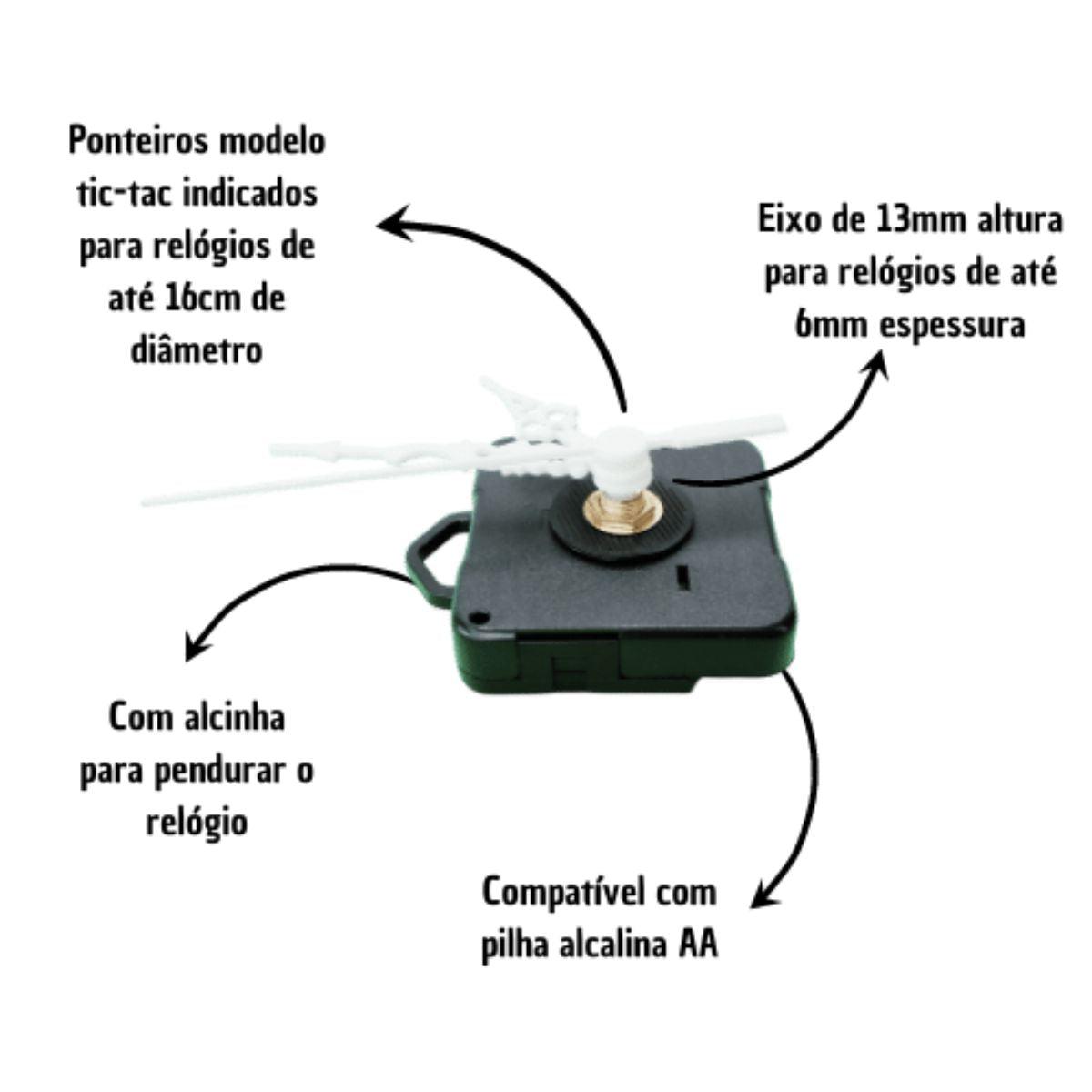 Ponteiros modelo tic-tac indicados para relógios de até 16cm de diâmetro

Eixo de 13mm altura para relógios de até 6mm espessura

Com alcinha para pendurar o relógio

Compatível com pilha alcalina AA