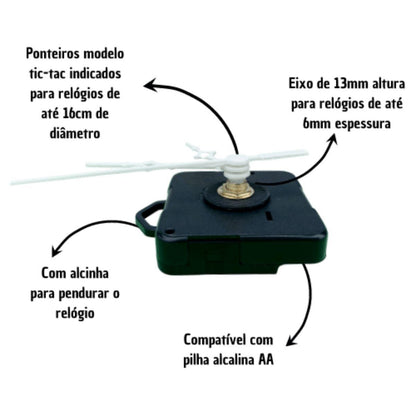 Ponteiros modelo tic-tac indicados para relógios de até 16cm de diâmetro

Eixo de 13mm altura para relógios de até 6mm espessura

Com alcinha para pendurar o relógio

Compatível com pilha alcalina AA