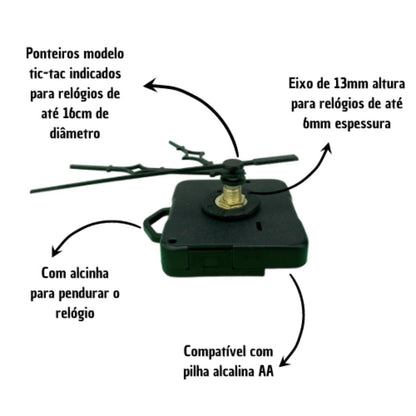 Ponteiros modelo tic-tac indicados para relógios de até 16cm de diâmetro

Eixo de 13mm altura para relógios de até 6mm espessura

Com alcinha para pendurar o relógio

Compatível com pilha alcalina AA