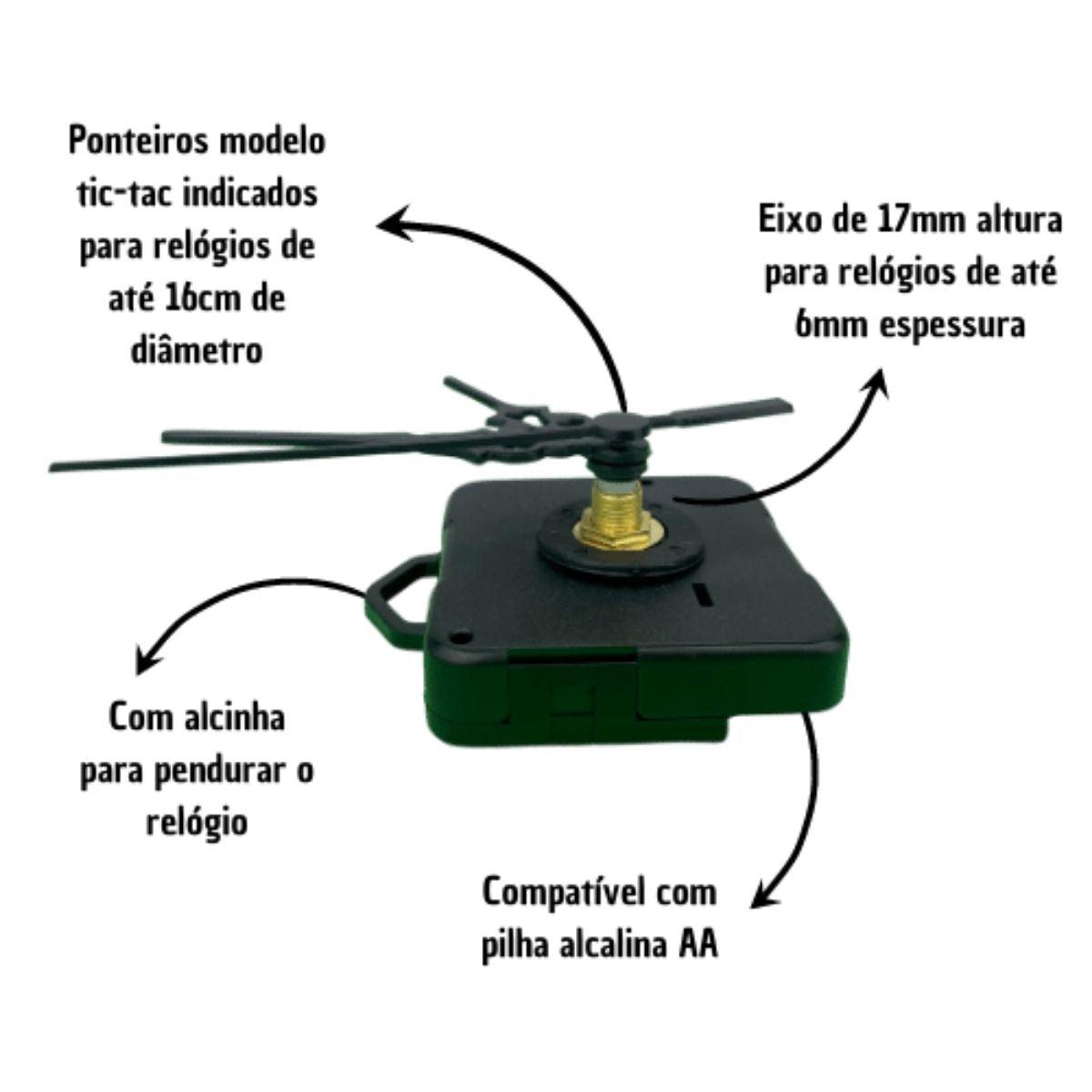 Ponteiros modelo tic-tac indicados para relógios de até 16cm de diâmetro

Eixo de 17mm altura para relógios de até 6mm espessura

Com alcinha para pendurar o relógio

Compatível com pilha alcalina AA