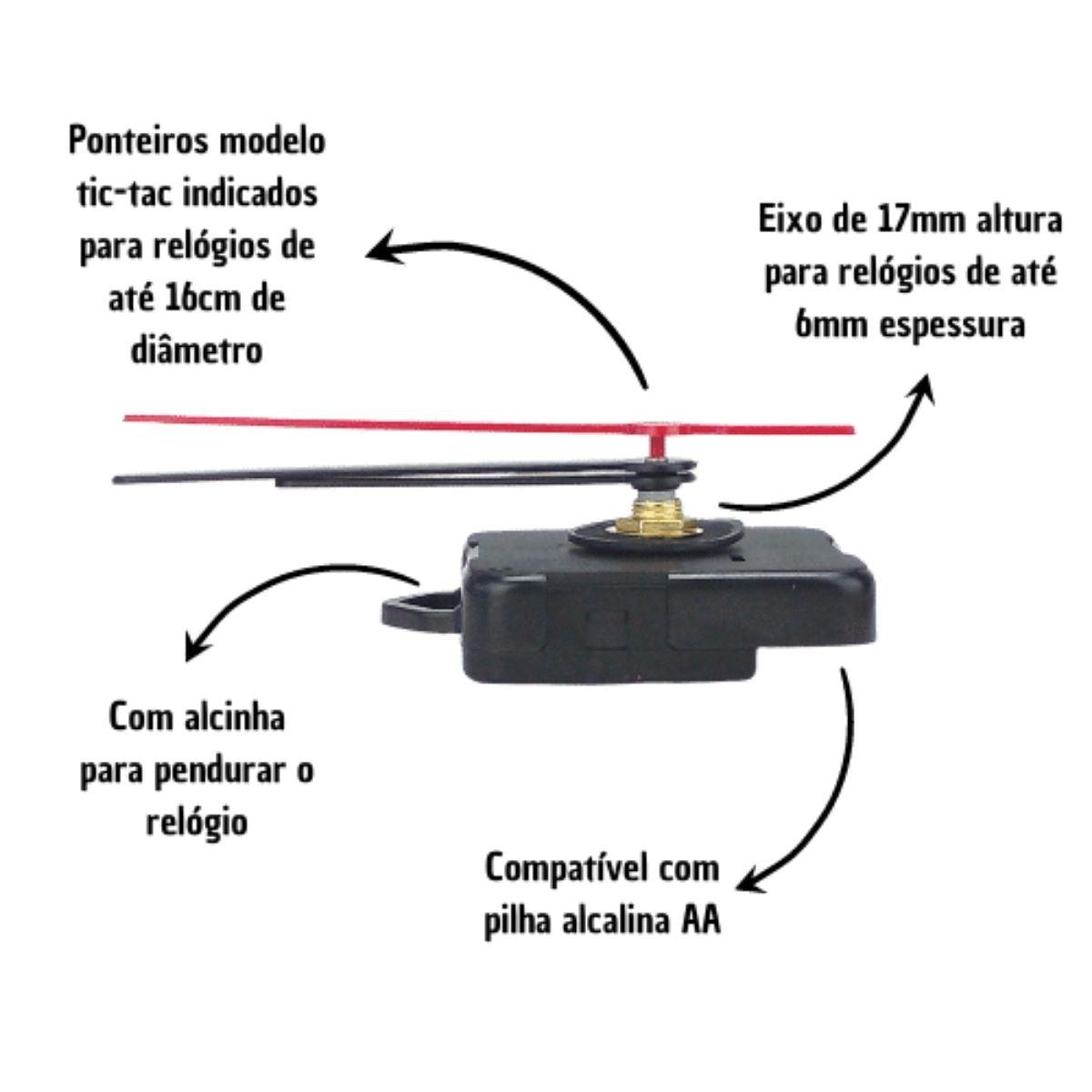 Ponteiros modelo tic-tac indicados para relógios de até 16cm de diâmetro

Eixo de 17mm altura para relógios de até 6mm espessura

Com alcinha para pendurar o relógio

Compatível com pilha alcalina AA